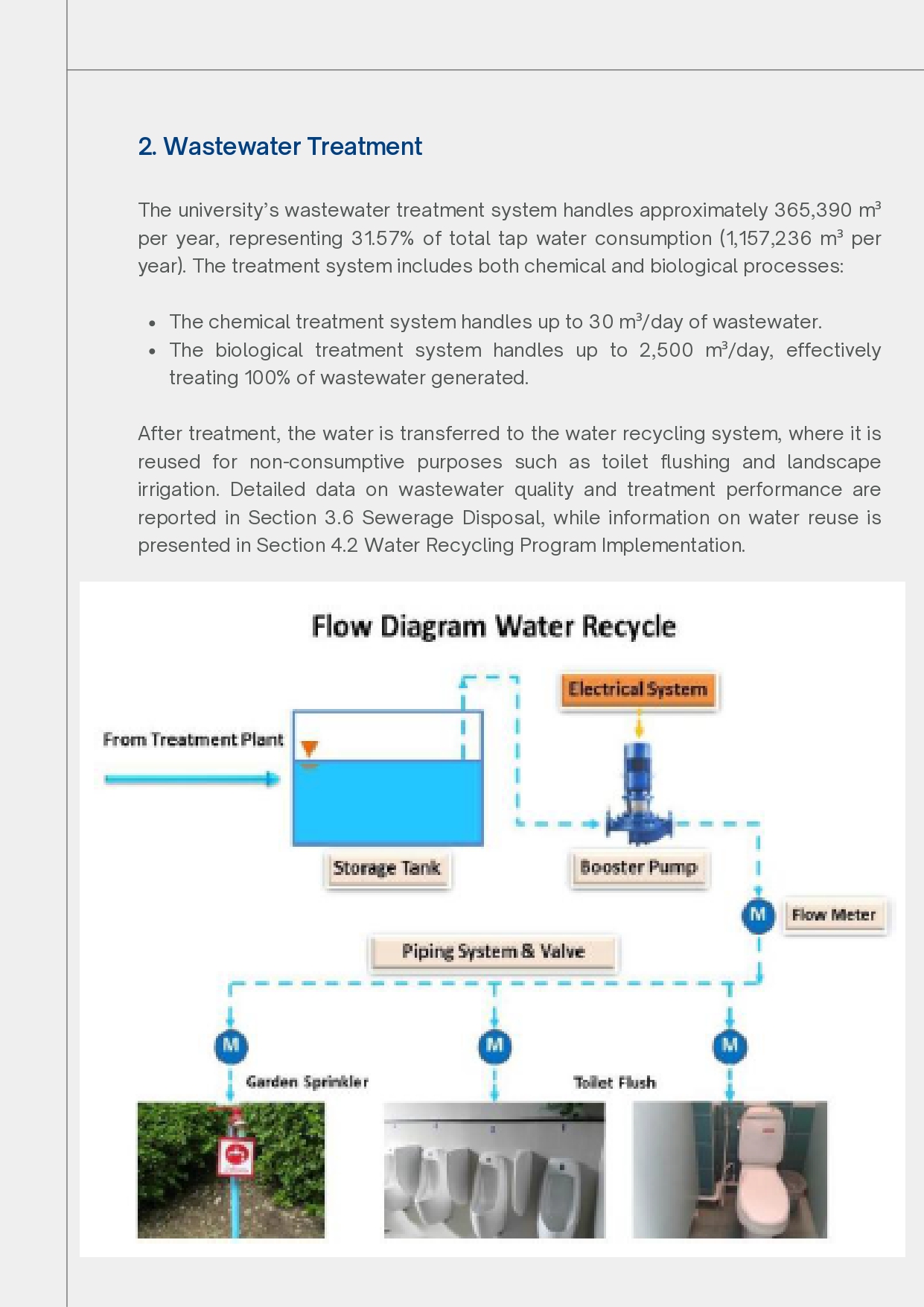 2. Wastewater Treatment

The university's wastewater treatment system handles approximately 365,390 m³ per year, representing 31.57% of total tap water consumption (1,157,236 m³ per year). The treatment system includes both chemical and biological processes:

- The chemical treatment system handles up to 30 m³/day of wastewater.
- The biological treatment system handles up to 2,500 m³/day, effectively treating 100% of wastewater generated.

After treatment, the water is transferred to the water recycling system, where it is reused for non-consumptive purposes such as toilet flushing and landscape irrigation. Detailed data on wastewater quality and treatment performance are reported in Section 3.6 Sewerage Disposal, while information on water reuse is presented in Section 4.2 Water Recycling Program Implementation.

Flow Diagram Water Recycle

Electrical System

From Treatment Plant

Storage Tank

Booster Pump

M

Flow Meter

Piping System & Valve

M

M

M

Garden Sprinkler

Toilet Flush